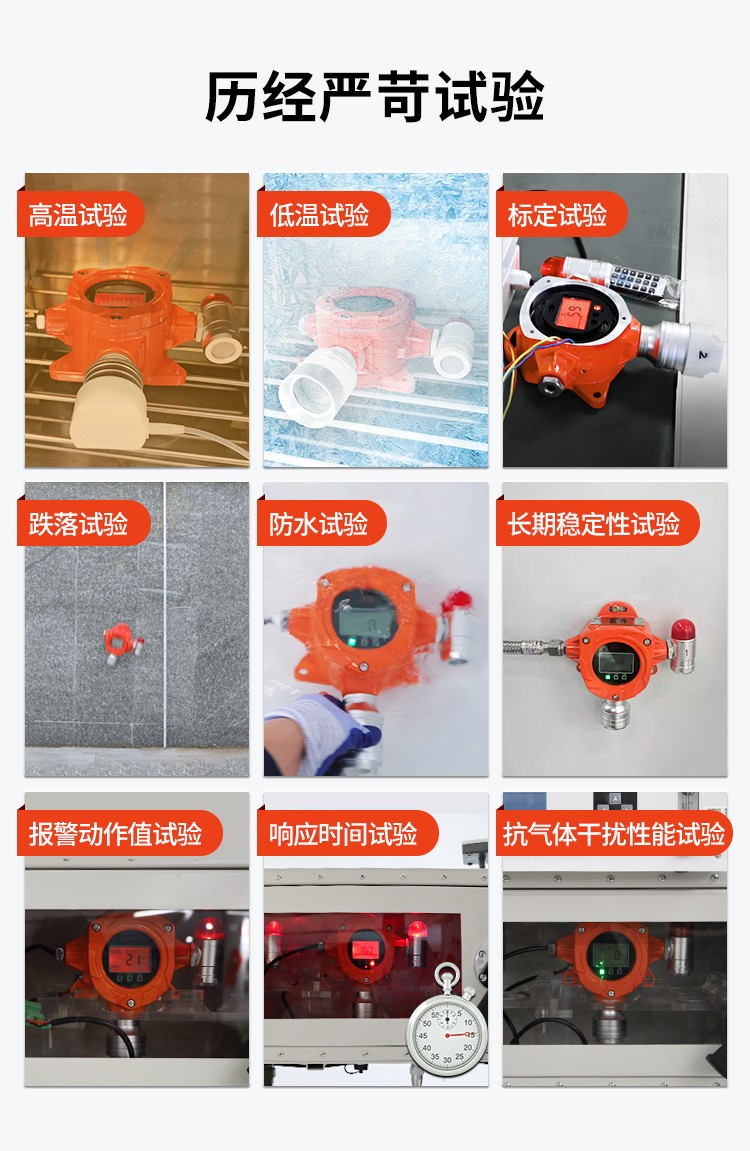 历经严苛试验

高温试验

低温试验

标定试验

跌落试验

防水试验

长期稳定性试验

报警动作值试验

响应时间试验

抗气体干扰性能试验