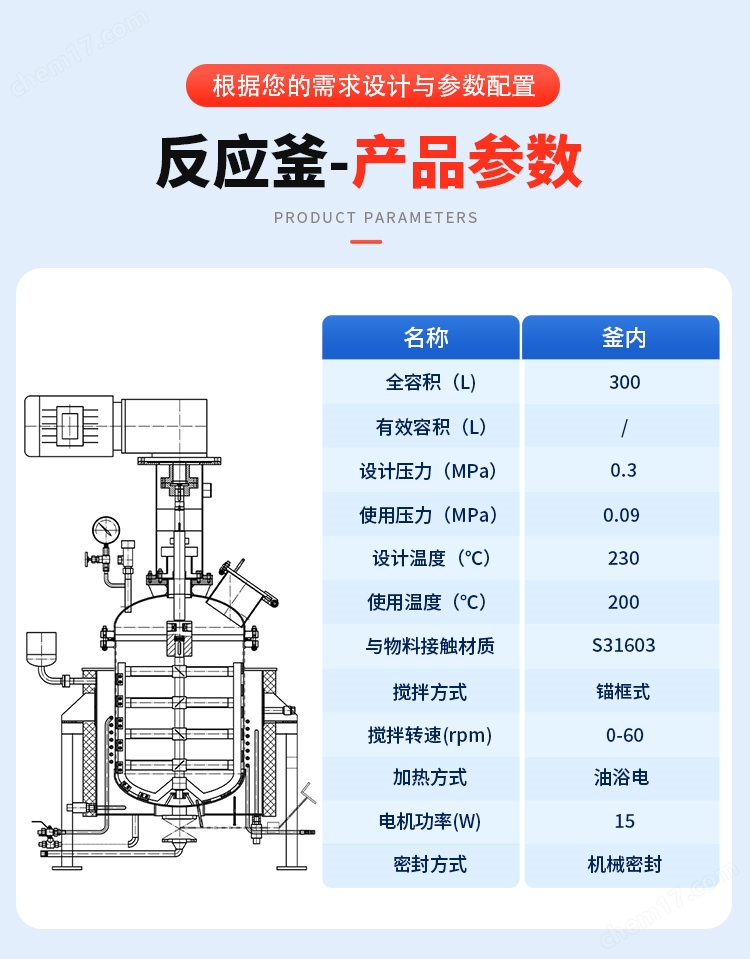 chem17.com

根据您的需求设计与参数配置

反应釜-产品参数

PRODUCT PARAMETERS

| 名称 | 釜内 |
|---|---|
| 全容积（L） | 300 |
| 有效容积（L） | / |
| 设计压力（MPa） | 0.3 |
| 使用压力（MPa） | 0.09 |
| 设计温度（°C） | 230 |
| 使用温度（°C） | 200 |
| 与物料接触材质 | S31603 |
| 搅拌方式 | 锚框式 |
| 搅拌转速(rpm) | 0-60 |
| 加热方式 | 油浴电 |
| 电机功率(W) | 15 |
| 密封方式 | 机械密封 |

chem17.com