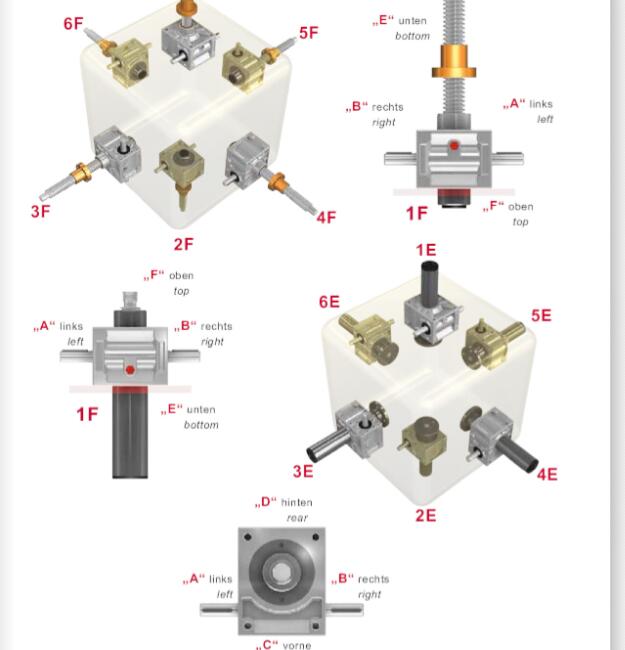 6F

5F

3F

4F

2F

„E“ unten
bottom

„B“ rechts
right

„A“ links
left

1F

„F“ oben
top

„F“ oben
top

„A“ links
left

„B“ rechts
right

1F

„E“ unten
bottom

1E

6E

5E

3E

4E

2E

„D“ hinten
rear

„A“ links
left

„B“ rechts
right

„C“ vorne