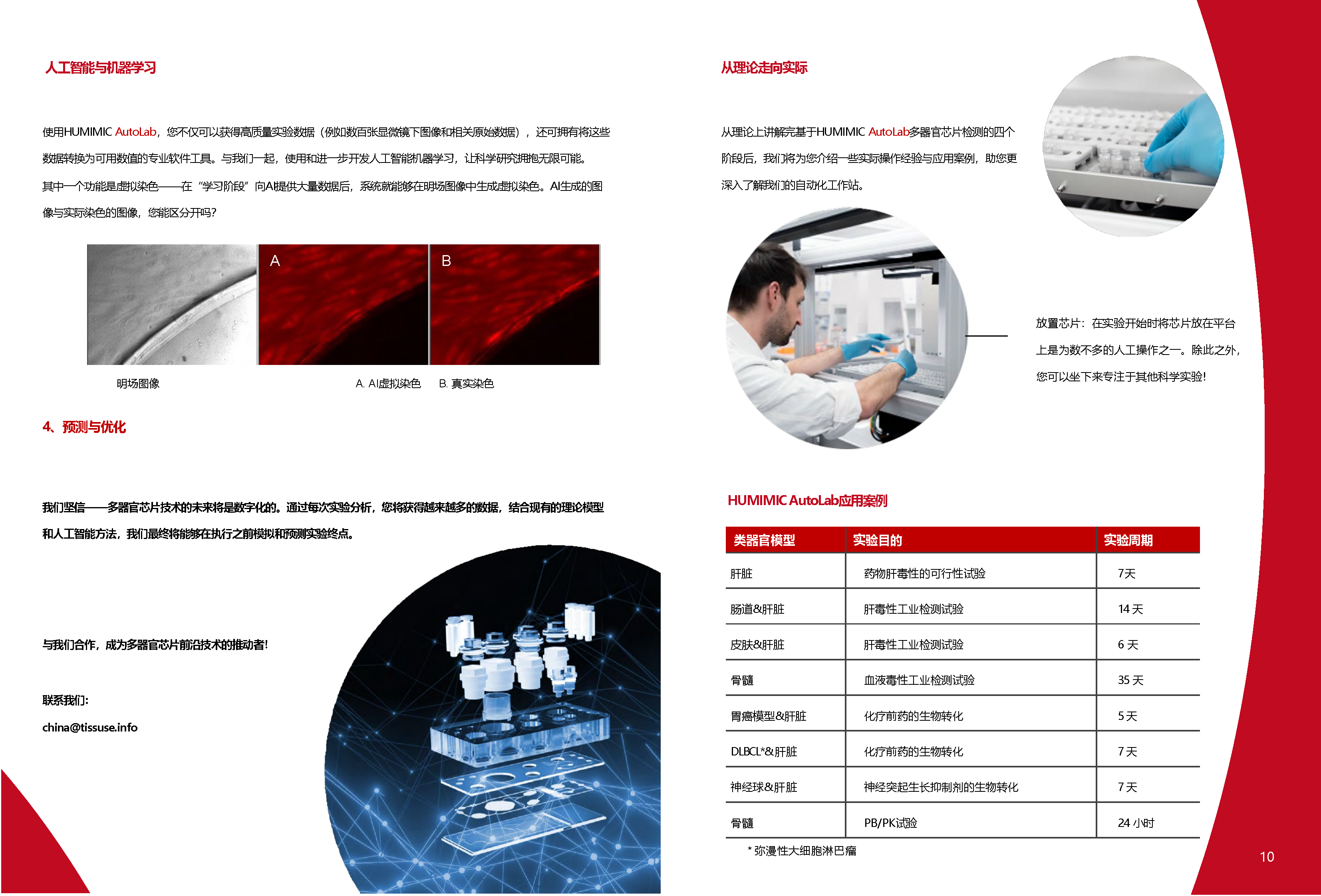 人工智能与机器学习

使用HUMIMIC AutoLab，您不仅可以获得高质量实验数据（例如数百张显微镜下图像和相关原始数据），还可拥有将这些数据转换为可用数值的专业软件工具。与我们一起，使用和进一步开发人工智能机器学习，让科学研究拥抱无限可能。

其中一个功能是虚拟染色——在“学习阶段”向AI提供大量数据后，系统就能够在明场图像中生成虚拟染色。AI生成的图像与实际染色的图像，您能区分开吗？

A

B

明场图像

A. AI虚拟染色　B. 真实染色

4、预测与优化

我们坚信——多器官芯片技术的未来将是数字化的。通过每次实验分析，您将获得越来越多的数据，结合现有的理论模型和人工智能方法，我们最终将能够在执行之前模拟和预测实验终点。

与我们合作，成为多器官芯片前沿技术的推动者！

联系我们：

china@tissuse.info

从理论走向实际

从理论上讲解完基于HUMIMIC AutoLab多器官芯片检测的四个阶段后，我们将为您介绍一些实际操作经验与应用案例，助您更深入了解我们的自动化工作站。

放置芯片：在实验开始时将芯片放在平台上是为数不多的人工操作之一。除此之外，您可以坐下来专注于其他科学实验！

HUMIMIC AutoLab应用案例

| 类器官模型 | 实验目的 | 实验周期 |
|---|---|---|
| 肝脏 | 药物肝毒性的可行性试验 | 7天 |
| 肠道&肝脏 | 肝毒性工业检测试验 | 14 天 |
| 皮肤&肝脏 | 肝毒性工业检测试验 | 6 天 |
| 骨髓 | 血液毒性工业检测试验 | 35 天 |
| 胃癌模型&肝脏 | 化疗前药的生物转化 | 5 天 |
| DLBCL*&肝脏 | 化疗前药的生物转化 | 7 天 |
| 神经球&肝脏 | 神经突起生长抑制剂的生物转化 | 7 天 |
| 骨髓 | PB/PK试验 | 24 小时 |

* 弥漫性大细胞淋巴瘤

10