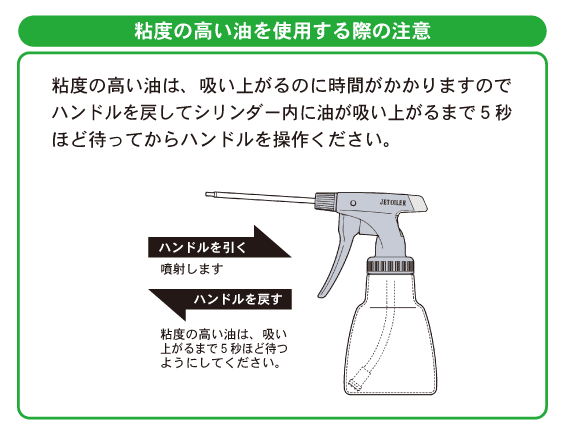 粘度の高い油を使用する際の注意

粘度の高い油は、吸い上がるのに時間がかかりますのでハンドルを戻してシリンダー内に油が吸い上がるまで５秒ほど待ってからハンドルを操作ください。

JETOILER

ハンドルを引く

噴射します

ハンドルを戻す

粘度の高い油は、吸い上がるまで５秒ほど待つようにしてください。